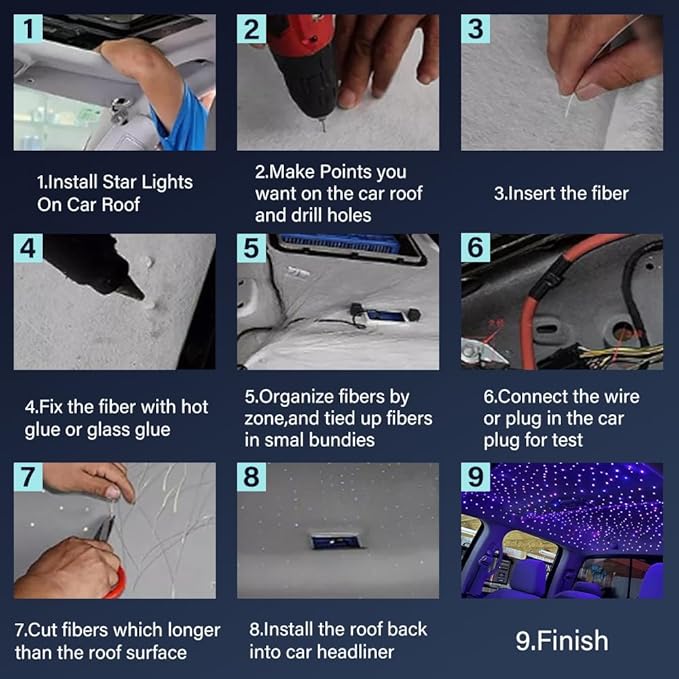 1

1.Install Star Lights On Car Roof

2

2.Make Points you want on the car roof and drill holes

3

3.Insert the fiber

4

4.Fix the fiber with hot glue or glass glue

5

5.Organize fibers by zone,and tied up fibers in smal bundies

6

6.Connect the wire or plug in the car plug for test

7

7.Cut fibers which longer than the roof surface

8

8.Install the roof back into car headliner

9

9.Finish