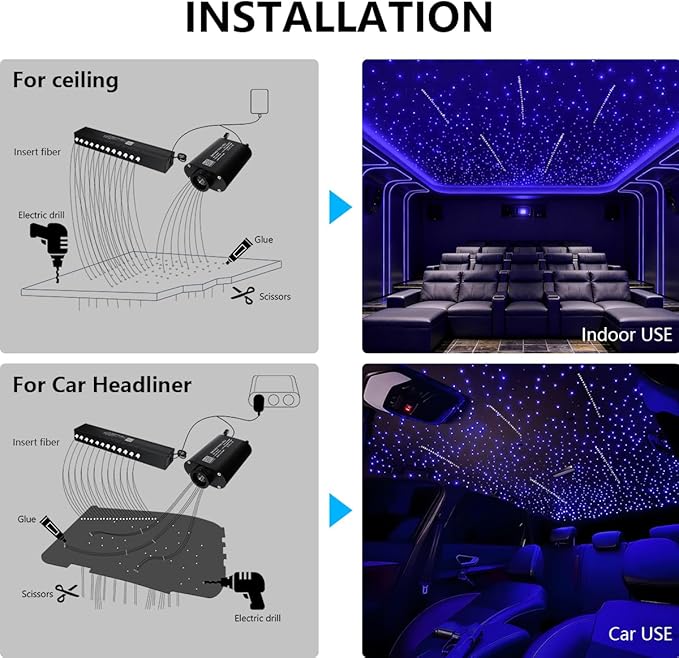 INSTALLATION

For ceiling

Insert fiber

Electric drill

Glue

Scissors

Indoor USE

For Car Headliner

Insert fiber

Glue

Scissors

Electric drill

Car USE