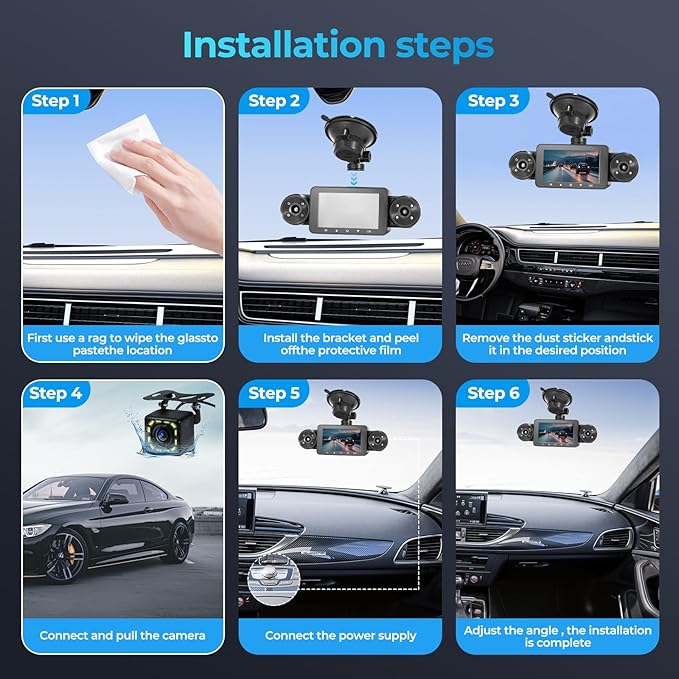 Installation steps

Step 1

First use a rag to wipe the glassto pastethe location

Step 2

Install the bracket and peel offthe protective film

Step 3

Remove the dust sticker andstick it in the desired position

Step 4

Connect and pull the camera

Step 5

Connect the power supply

Step 6

Adjust the angle , the installation is complete