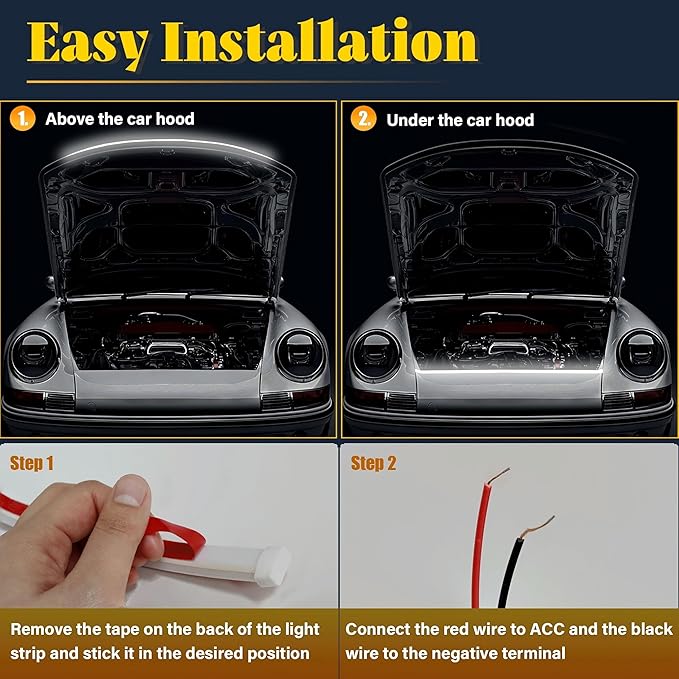 Easy Installation

1. Above the car hood

2. Under the car hood

Step 1

Remove the tape on the back of the light strip and stick it in the desired position

Step 2

Connect the red wire to ACC and the black wire to the negative terminal